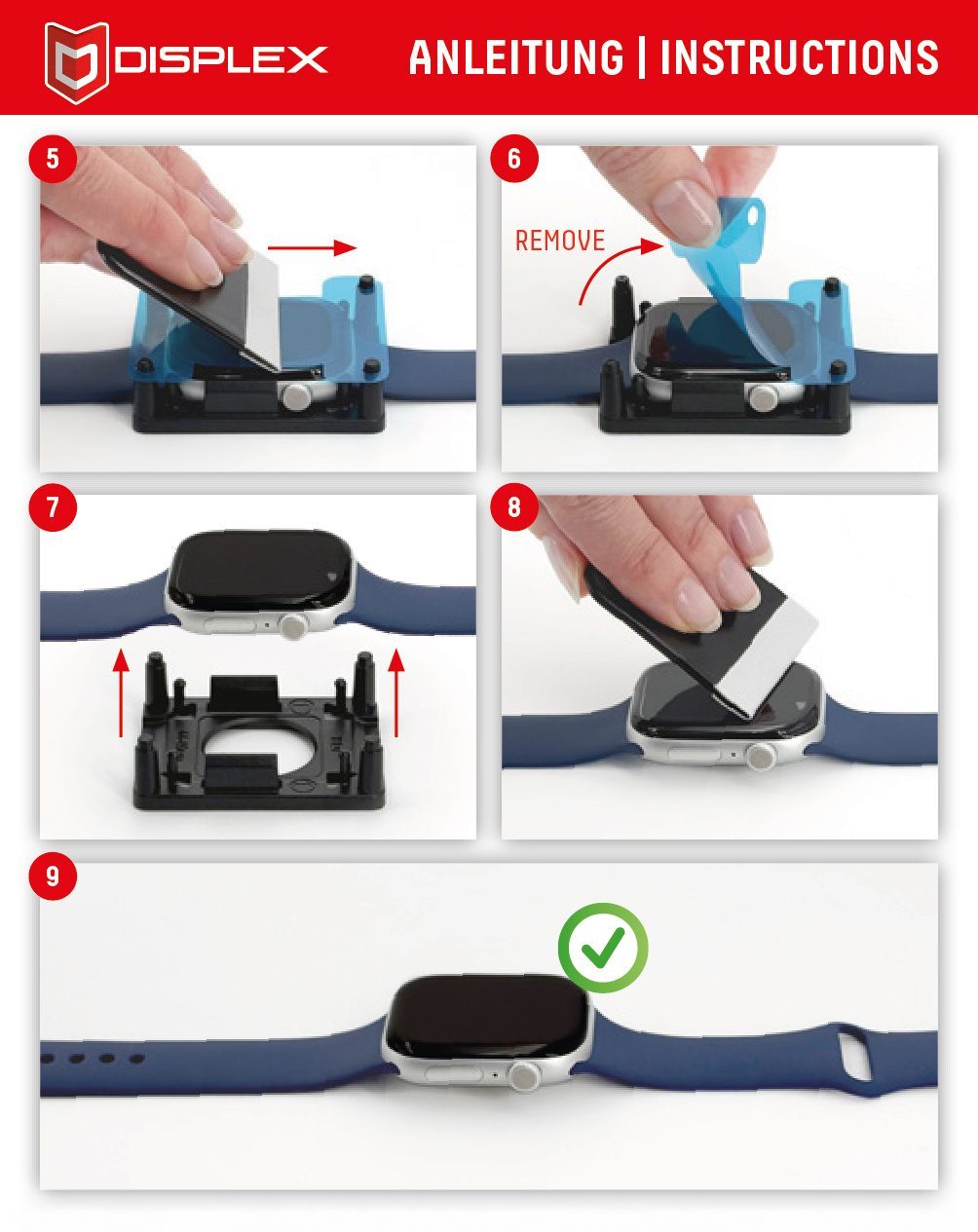 DISPLEX

ANLEITUNG | INSTRUCTIONS

5

6

REMOVE

7

8

9